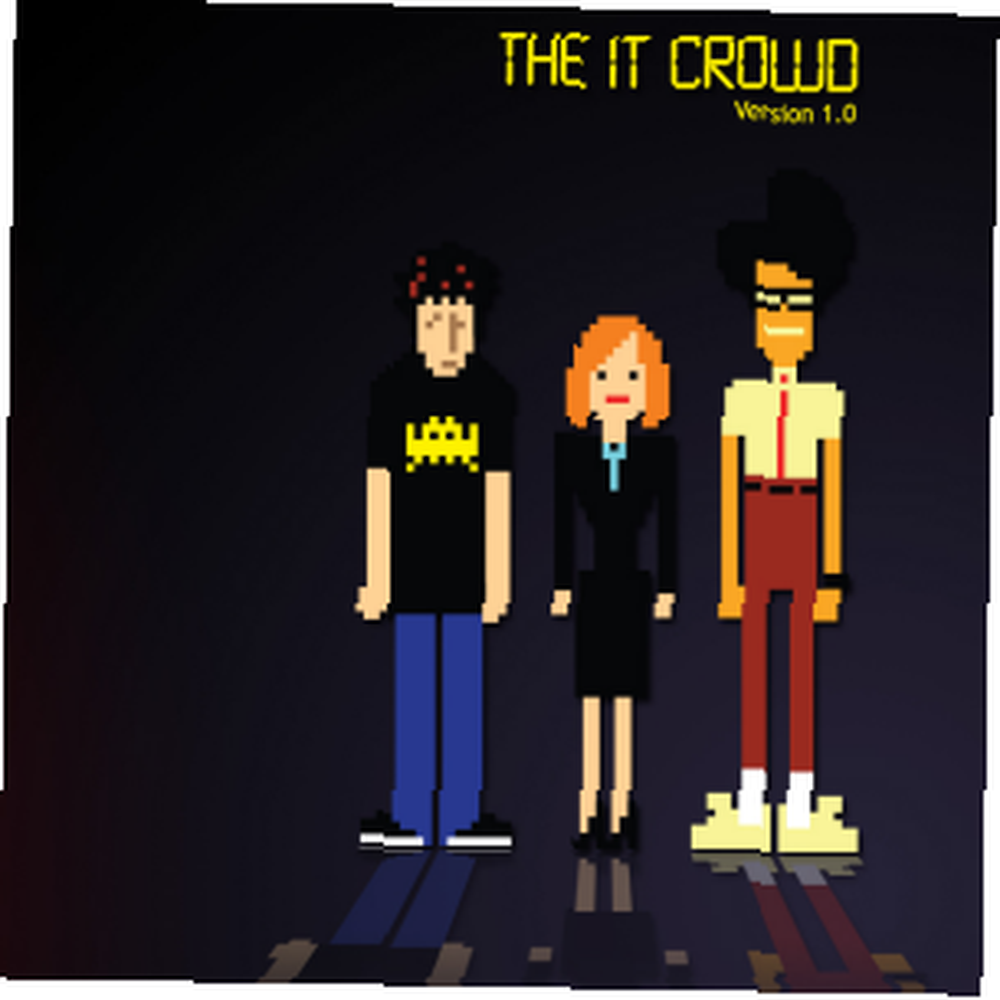 THE IT CROWD
Version 1.0